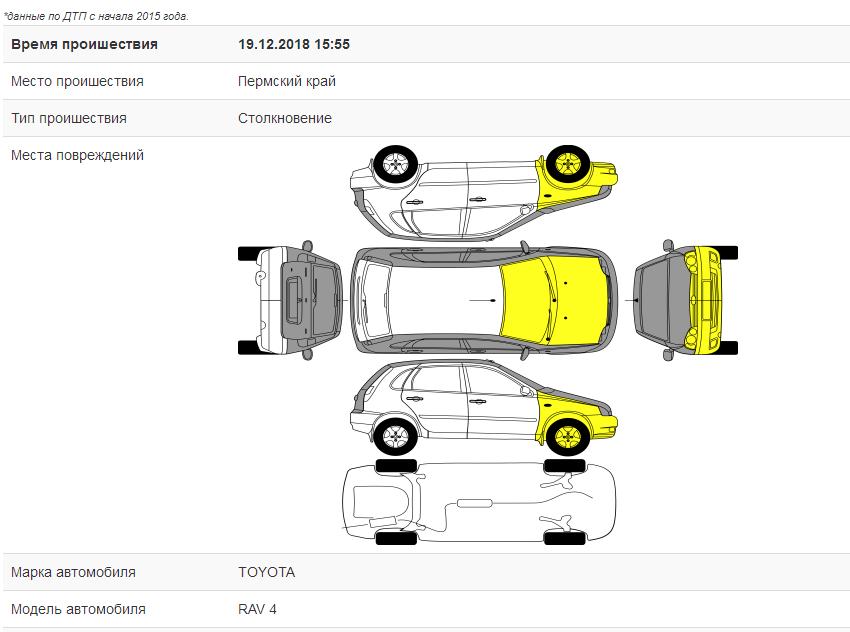 *данные по ДТП с начала 2015 года.

| Время происшествия | 19.12.2018 15:55 |
|---|---|
| Место происшествия | Пермский край |
| Тип происшествия | Столкновение |
| Места повреждений | |
| Марка автомобиля | TOYOTA |
| Модель автомобиля | RAV 4 |